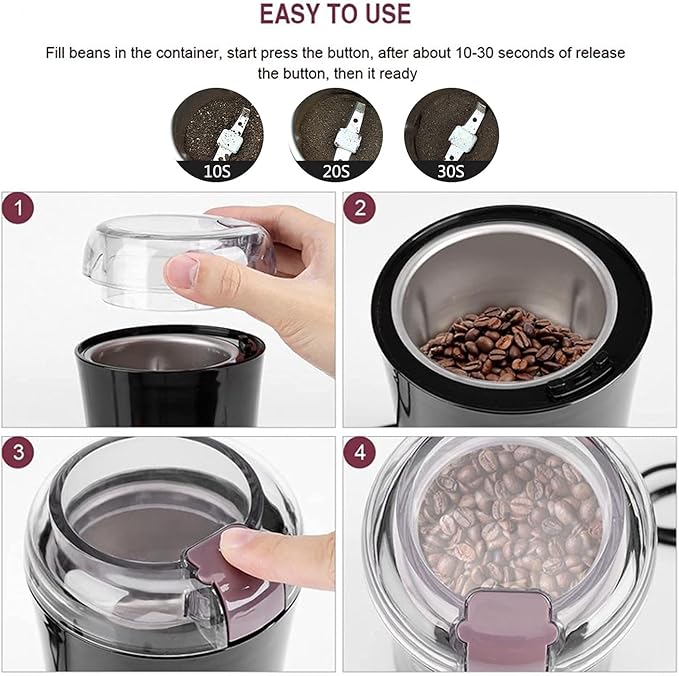 EASY TO USE

Fill beans in the container, start press the button, after about 10-30 seconds of release the button, then it ready

10S

20S

30S

1

2

3

4