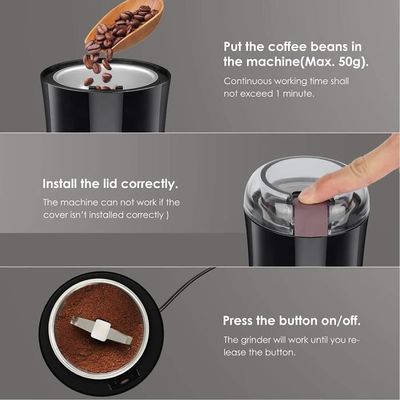 Put the coffee beans in the machine(Max. 50g).

Continuous working time shall not exceed 1 minute.

Install the lid correctly.

The machine can not work if the cover isn't installed correctly )

Press the button on/off.

The grinder will work until you release the button.