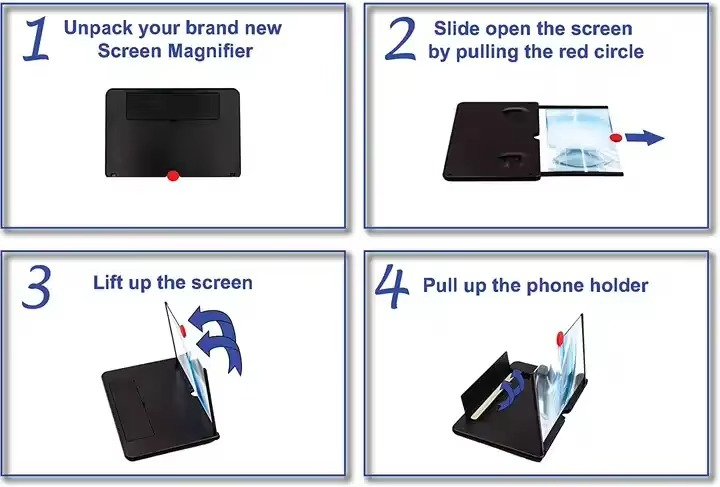 1 Unpack your brand new Screen Magnifier

2 Slide open the screen by pulling the red circle

3 Lift up the screen

4 Pull up the phone holder