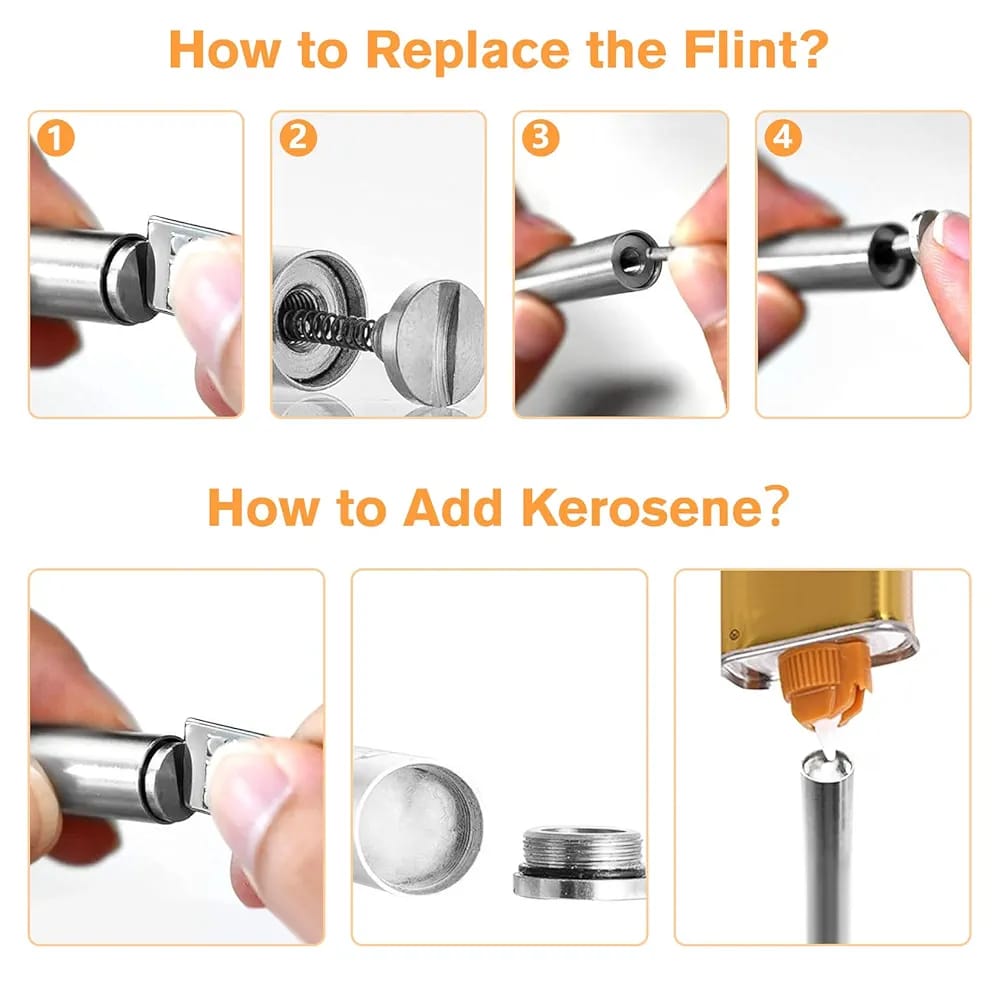 How to Replace the Flint?

1

2

3

4

How to Add Kerosene?