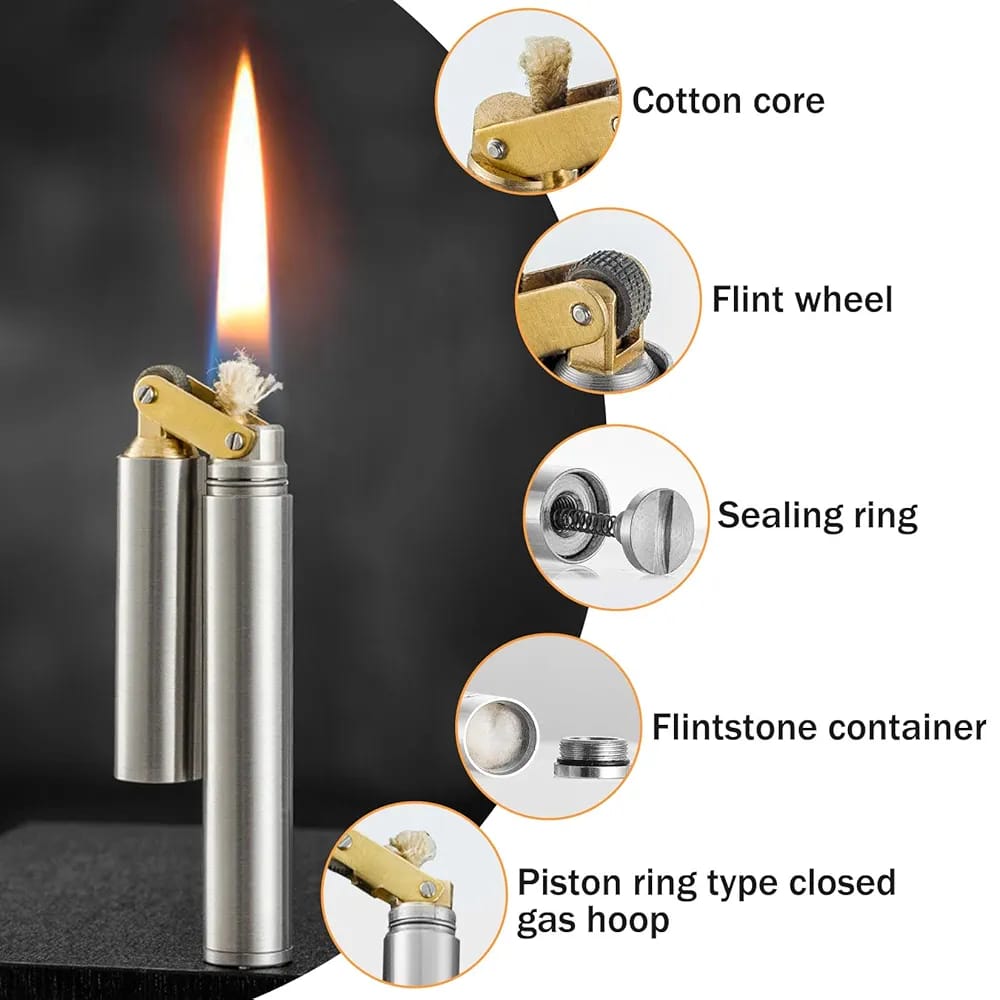 Cotton core

Flint wheel

Sealing ring

Flintstone container

Piston ring type closed gas hoop